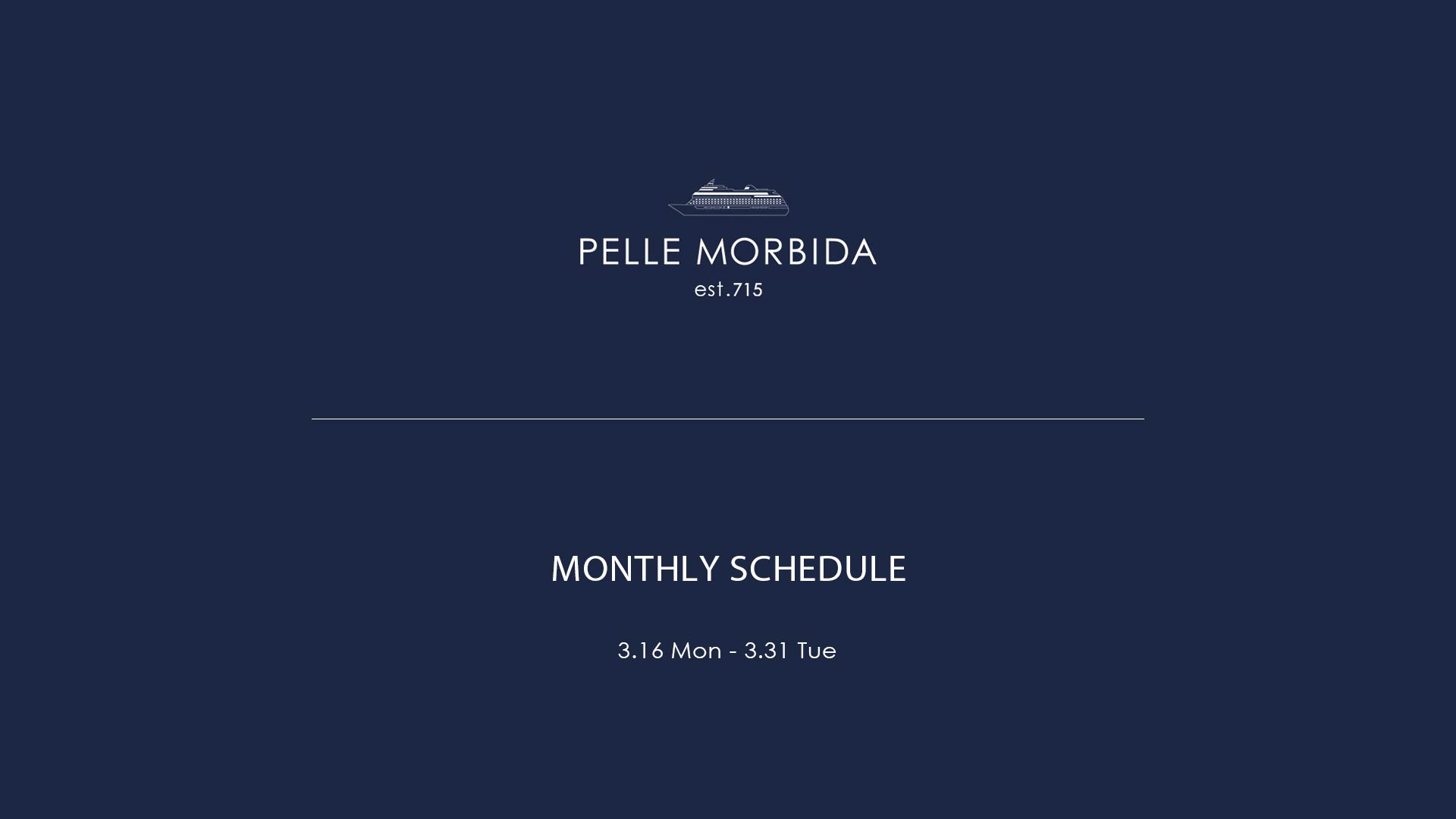 PELLE MORBIDA
est.715

MONTHLY SCHEDULE

3.16 Mon - 3.31 Tue